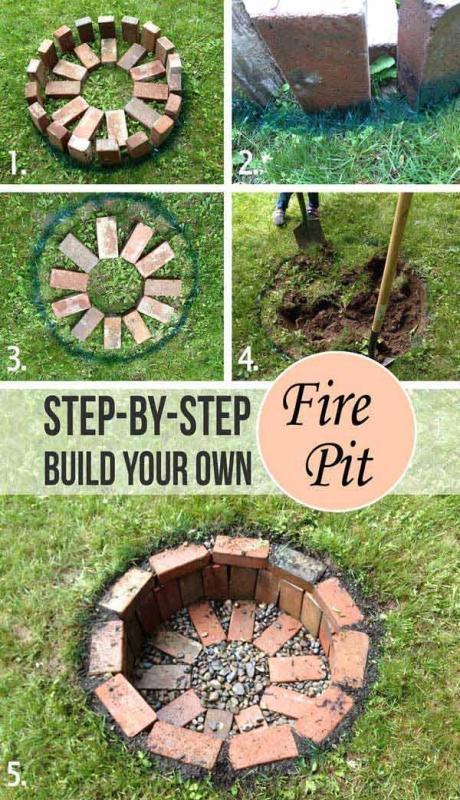 1.

2.

3.

4.

STEP-BY-STEP
BUILD YOUR OWN

Fire Pit

5.