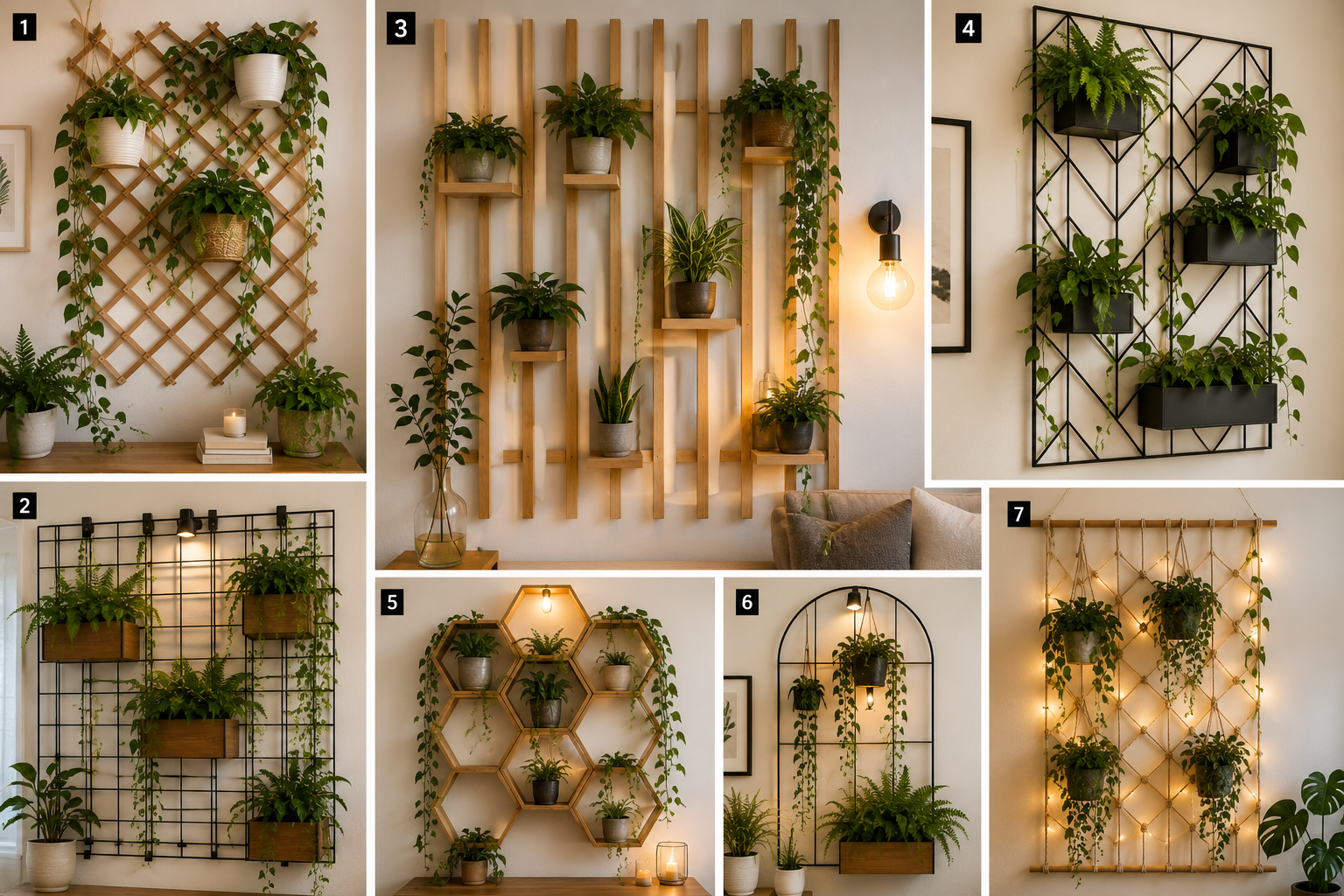 1

3

4

2

5

6

7